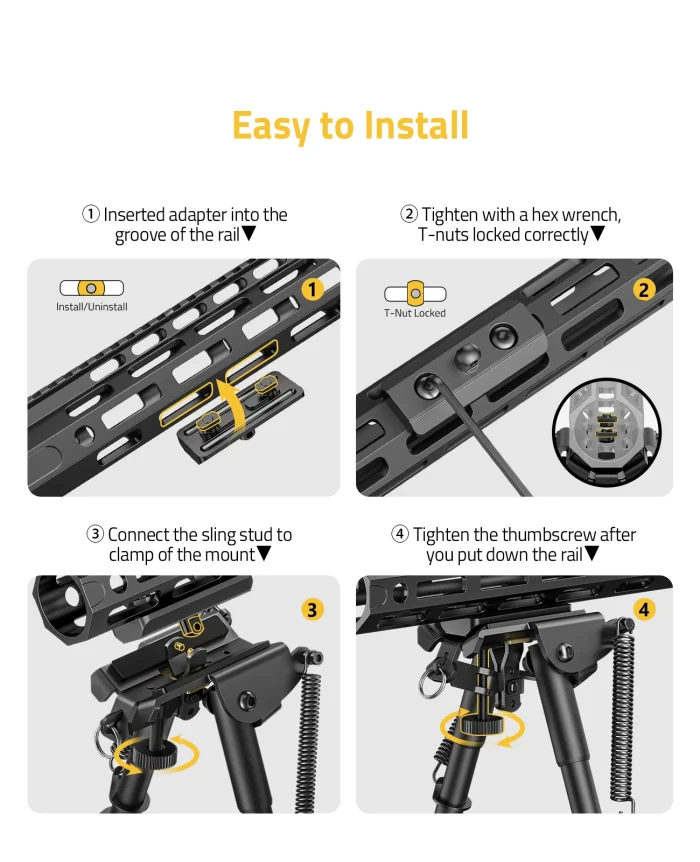 Easy to Install

① Inserted adapter into the groove of the rail▼

Install/Uninstall

1

② Tighten with a hex wrench, T-nuts locked correctly▼

T-Nut Locked

2

③ Connect the sling stud to clamp of the mount▼

3

④ Tighten the thumbscrew after you put down the rail▼

4